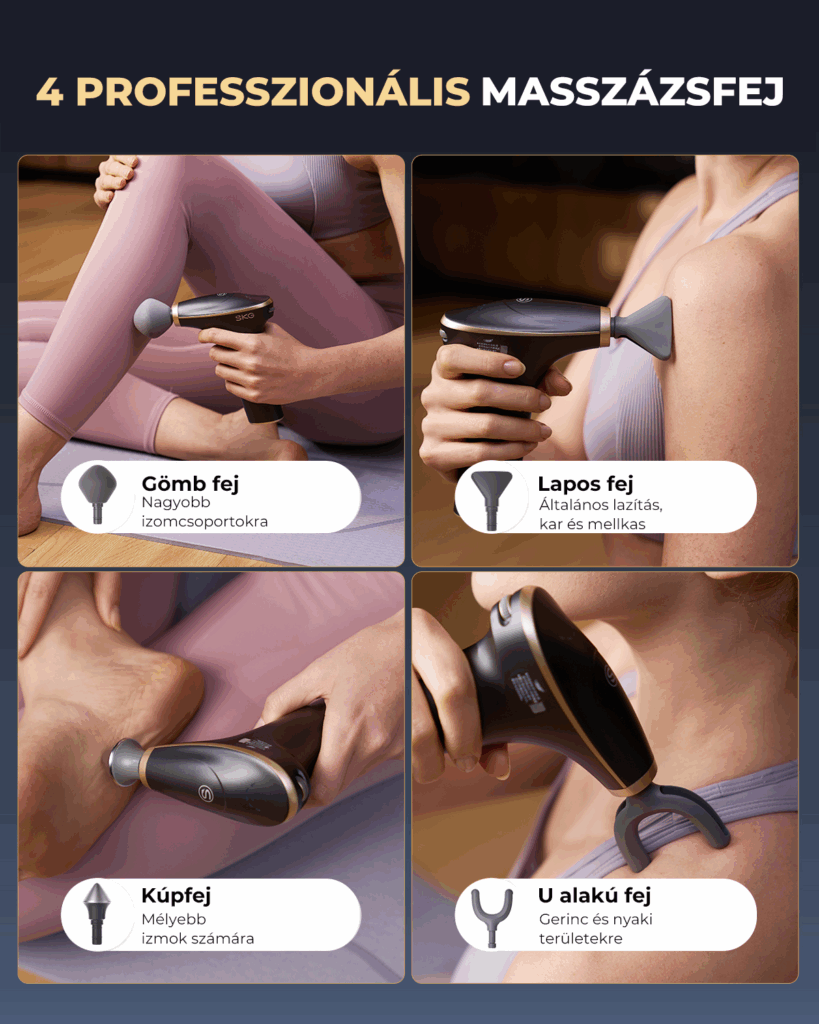 4 PROFESSZIONÁLIS MASSZÁZSFEJ

SKG

Gömb fej
Nagyobb izomcsoportokra

Lapos fej
Általános lazítás, kar és mellkas

Kúpfej
Mélyebb izmok számára

U alakú fej
Gerinc és nyaki területekre