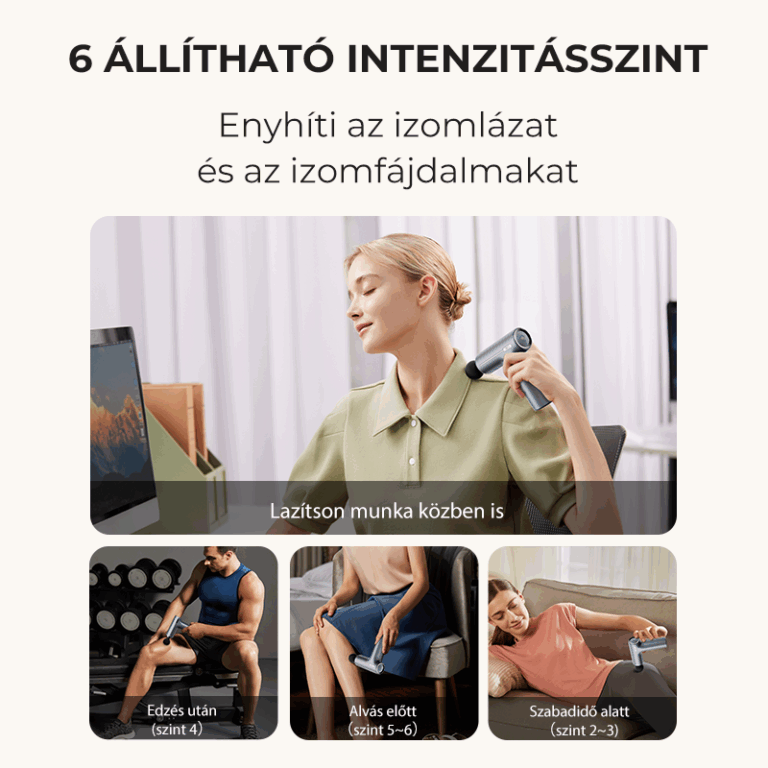 6 ÁLLÍTHATÓ INTENZITÁSSZINT

Enyhíti az izomlázat és az izomfájdalmakat

Lazítson munka közben is

Edzés után (szint 4)

Alvás előtt (szint 5~6)

Szabadidő alatt (szint 2~3)